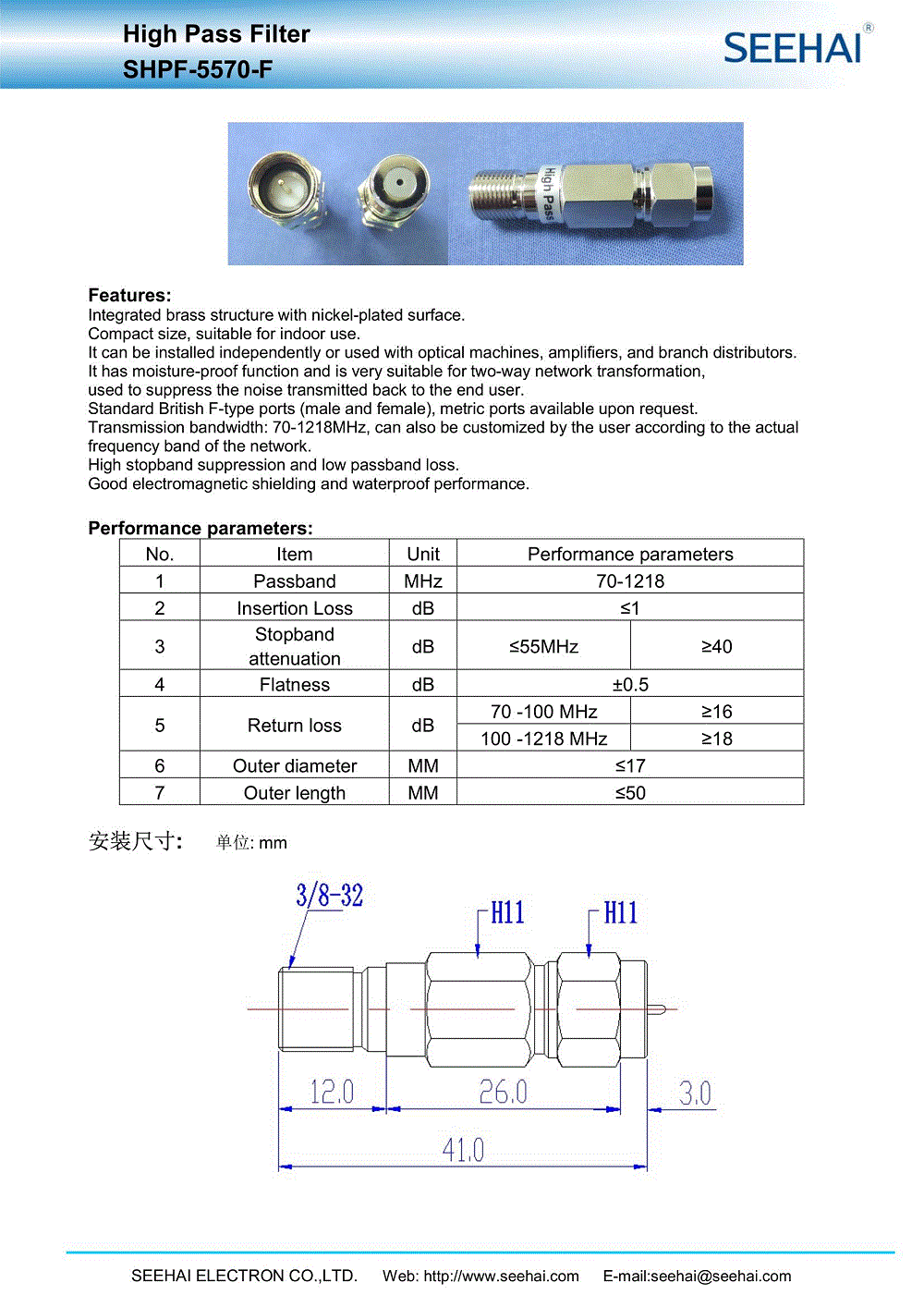 High Pass Filter
SHPF-5570-F

SEEHAI®

High Pass

Features:
Integrated brass structure with nickel-plated surface.
Compact size, suitable for indoor use.
It can be installed independently or used with optical machines, amplifiers, and branch distributors.
It has moisture-proof function and is very suitable for two-way network transformation,
used to suppress the noise transmitted back to the end user.
Standard British F-type ports (male and female), metric ports available upon request.
Transmission bandwidth: 70-1218MHz, can also be customized by the user according to the actual frequency band of the network.
High stopband suppression and low passband loss.
Good electromagnetic shielding and waterproof performance.

Performance parameters:

| No. | Item | Unit | Performance parameters | |
|---|---|---|---|---|
| 1 | Passband | MHz | 70-1218 | |
| 2 | Insertion Loss | dB | ≤1 | |
| 3 | Stopband attenuation | dB | ≤55MHz | ≥40 |
| 4 | Flatness | dB | ±0.5 | |
| 5 | Return loss | dB | 70 -100 MHz | ≥16 |
| | | | 100 -1218 MHz | ≥18 |
| 6 | Outer diameter | MM | ≤17 | |
| 7 | Outer length | MM | ≤50 | |

安装尺寸: 单位: mm

3/8-32
H11
H11
12.0
26.0
3.0
41.0

SEEHAI ELECTRON CO.,LTD. Web: http://www.seehai.com E-mail:seehai@seehai.com